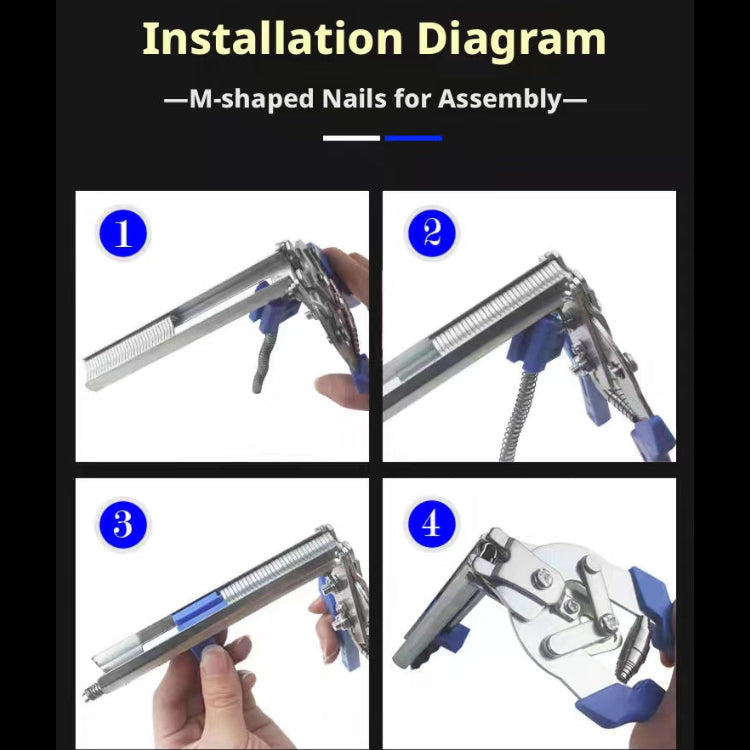 Installation Diagram

—M-shaped Nails for Assembly—

1

2

3

4